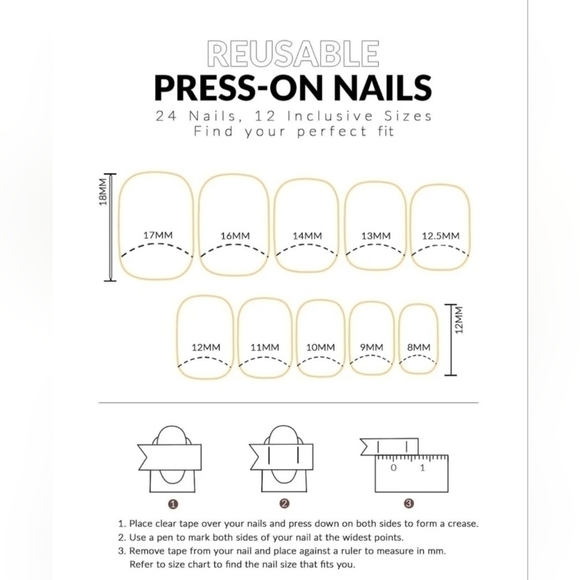 REUSABLE
PRESS-ON NAILS
24 Nails, 12 Inclusive Sizes
Find your perfect fit

18MM

17MM 16MM 14MM 13MM 12.5MM

12MM 11MM 10MM 9MM 8MM

12MM

0 1

1 2 3

1. Place clear tape over your nails and press down on both sides to form a crease.
2. Use a pen to mark both sides of your nail at the widest points.
3. Remove tape from your nail and place against a ruler to measure in mm. Refer to size chart to find the nail size that fits you.